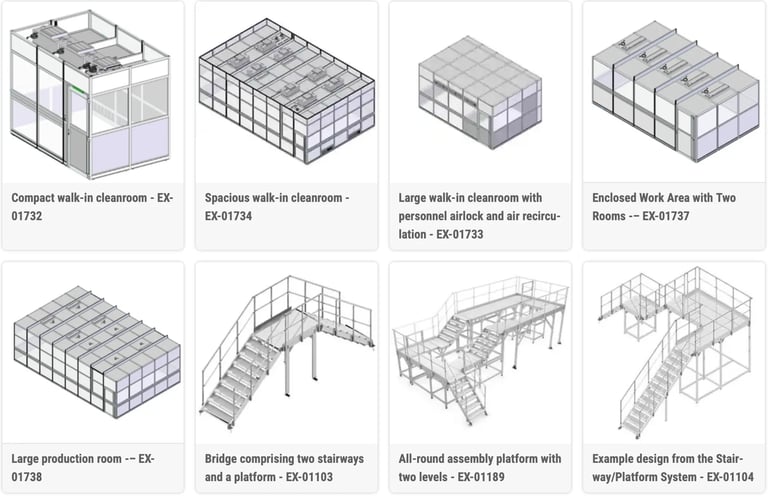 Compact walk-in cleanroom - EX-01732

Spacious walk-in cleanroom - EX-01734

Large walk-in cleanroom with personnel airlock and air recirculation - EX-01733

Enclosed Work Area with Two Rooms -– EX-01737

Large production room -– EX-01738

Bridge comprising two stairways and a platform - EX-01103

All-round assembly platform with two levels - EX-01189

Example design from the Stairway/Platform System - EX-01104